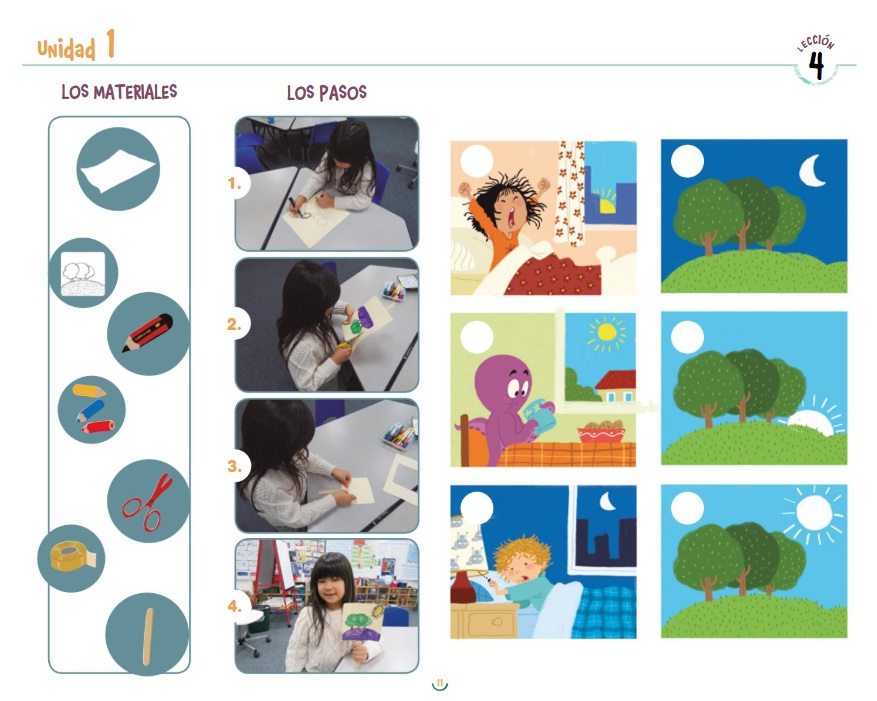 Unidad 1

LECCIÓN 4

LOS MATERIALES

LOS PASOS

1.

2.

3.

4.

11